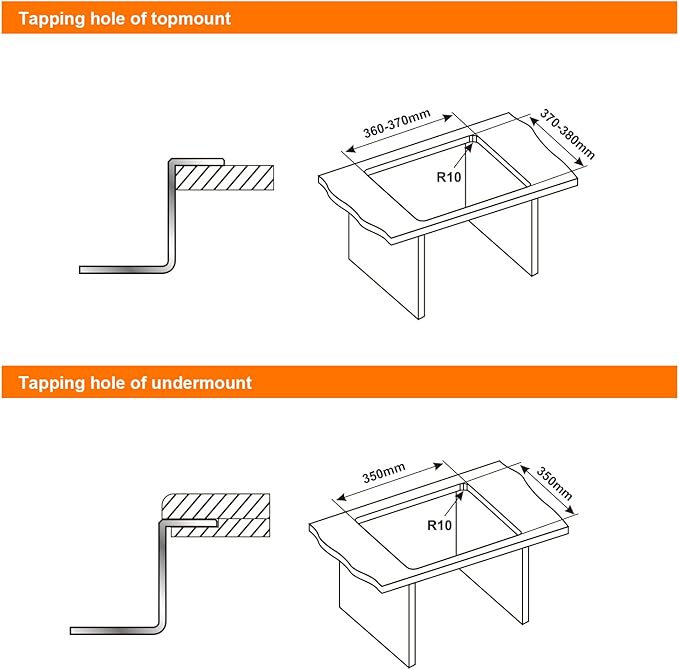 Tapping hole of topmount

360-370mm

370-380mm

R10

Tapping hole of undermount

350mm

350mm

R10