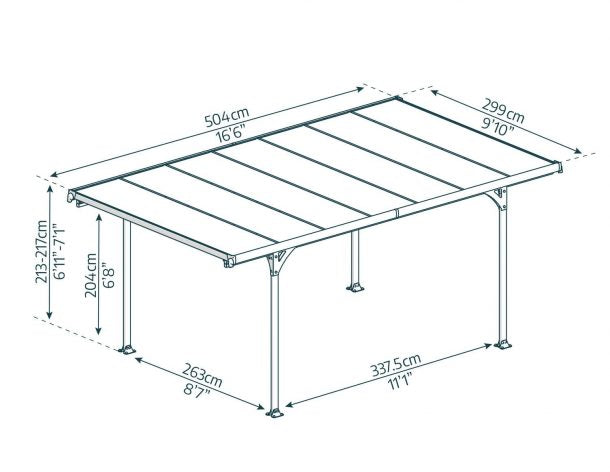 504cm
16'6"

299cm
9'10"

213-217cm
6'11"-7'1"

204cm
6'8"

263cm
8'7"

337.5cm
11'1"