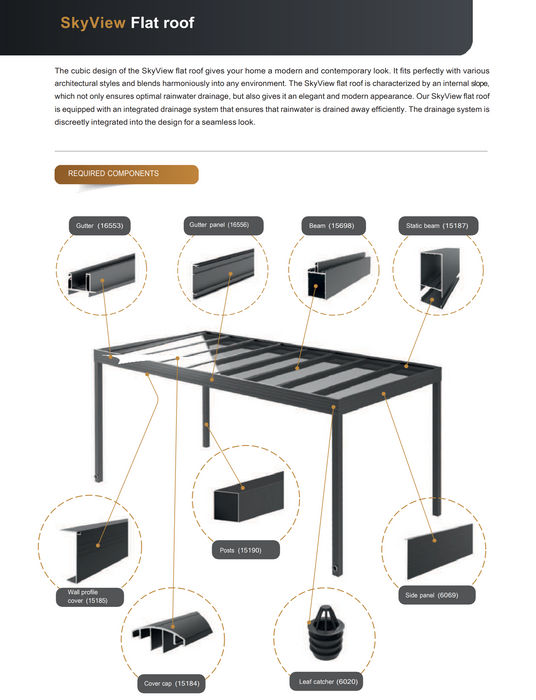 SkyView Flat roof

The cubic design of the SkyView flat roof gives your home a modern and contemporary look. It fits perfectly with various architectural styles and blends harmoniously into any environment. The SkyView flat roof is characterized by an internal slope, which not only ensures optimal rainwater drainage, but also gives it an elegant and modern appearance. Our SkyView flat roof is equipped with an integrated drainage system that ensures that rainwater is drained away efficiently. The drainage system is discreetly integrated into the design for a seamless look.

REQUIRED COMPONENTS

Gutter (16553)

Gutter panel (16556)

Beam (15698)

Static beam (15187)

Posts (15190)

Wall profile cover (15185)

Side panel (6069)

Cover cap (15184)

Leaf catcher (6020)