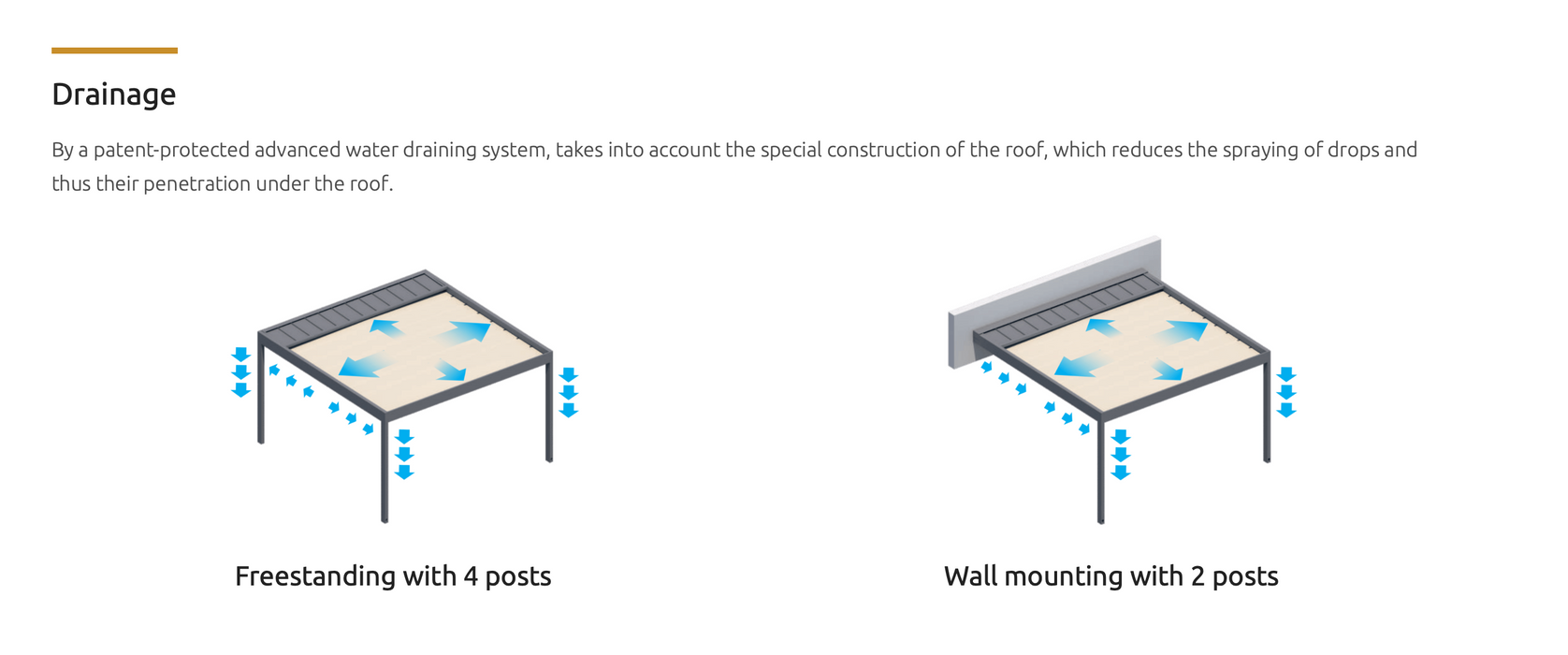 Drainage

By a patent-protected advanced water draining system, takes into account the special construction of the roof, which reduces the spraying of drops and thus their penetration under the roof.

Freestanding with 4 posts

Wall mounting with 2 posts