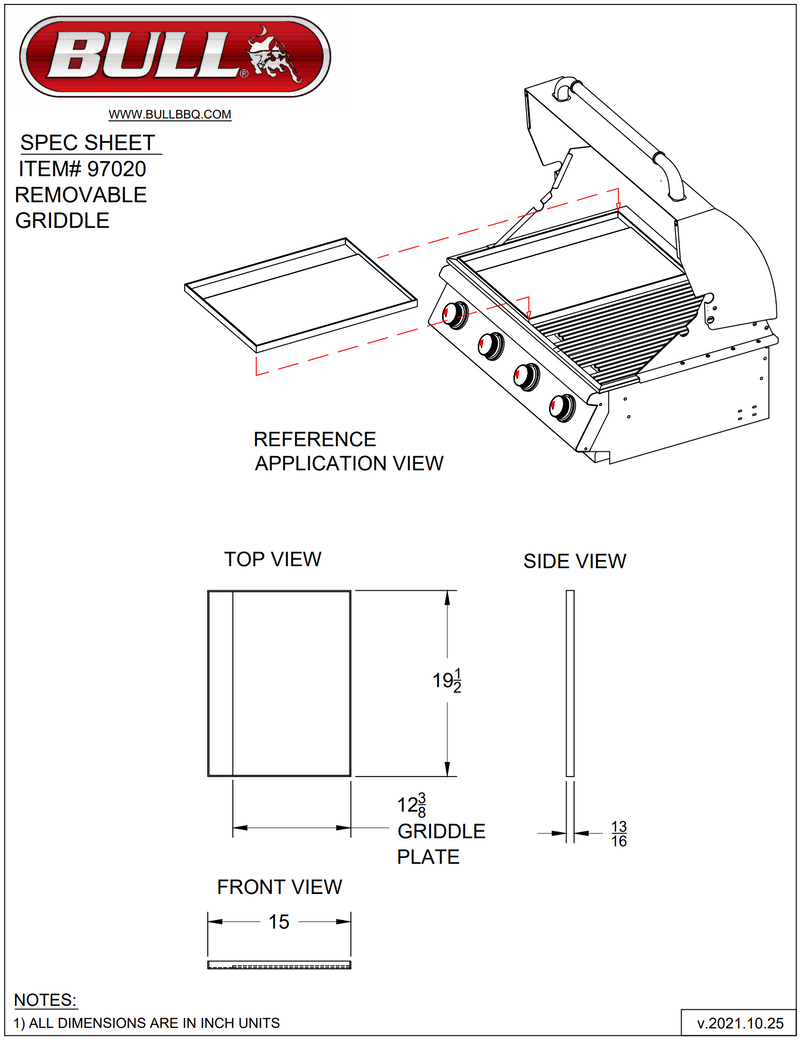 BULL®

WWW.BULLBBQ.COM

SPEC SHEET
ITEM# 97020
REMOVABLE
GRIDDLE

REFERENCE
APPLICATION VIEW

TOP VIEW

SIDE VIEW

$19\frac{1}{2}$

$12\frac{3}{8}$
GRIDDLE
PLATE

$\frac{13}{16}$

FRONT VIEW

15

NOTES:
1) ALL DIMENSIONS ARE IN INCH UNITS

v.2021.10.25