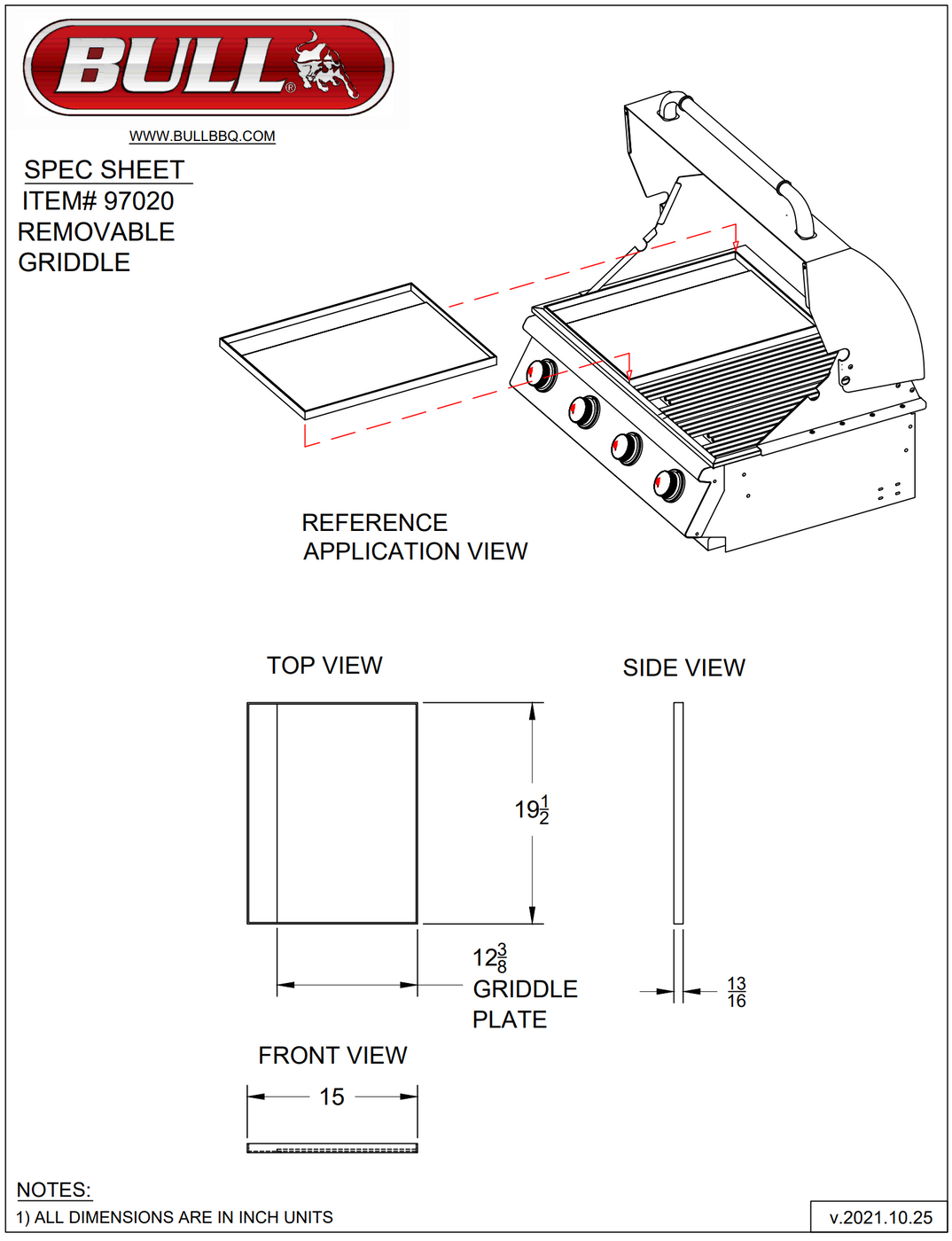 BULL®

WWW.BULLBBQ.COM

SPEC SHEET
ITEM# 97020
REMOVABLE
GRIDDLE

REFERENCE
APPLICATION VIEW

TOP VIEW

SIDE VIEW

$19\frac{1}{2}$

$12\frac{3}{8}$
GRIDDLE
PLATE

$\frac{13}{16}$

FRONT VIEW

15

NOTES:
1) ALL DIMENSIONS ARE IN INCH UNITS

v.2021.10.25