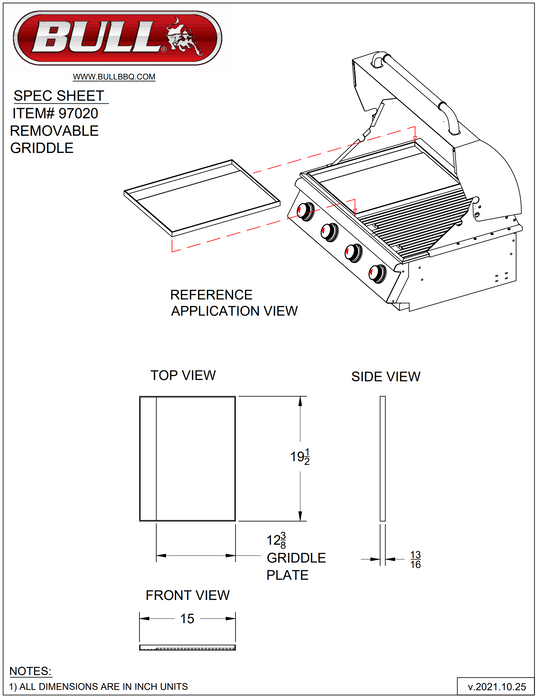 BULL

WWW.BULLBBQ.COM

SPEC SHEET
ITEM# 97020
REMOVABLE GRIDDLE

REFERENCE APPLICATION VIEW

TOP VIEW

SIDE VIEW

$19\frac{1}{2}$

$12\frac{3}{8}$
GRIDDLE PLATE

$\frac{13}{16}$

FRONT VIEW

15

NOTES:
1) ALL DIMENSIONS ARE IN INCH UNITS

v.2021.10.25