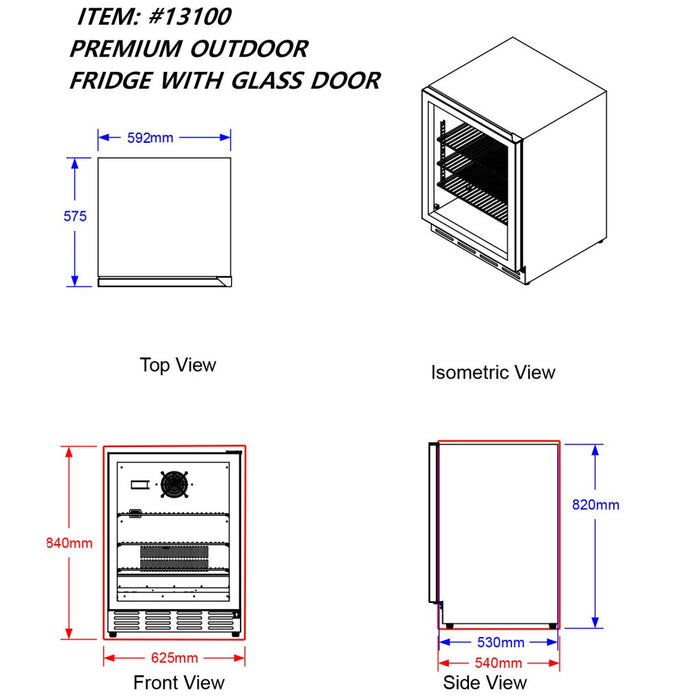 ITEM: #13100
PREMIUM OUTDOOR
FRIDGE WITH GLASS DOOR

592mm

575

Top View

Isometric View

840mm

625mm

Front View

820mm

530mm

540mm

Side View