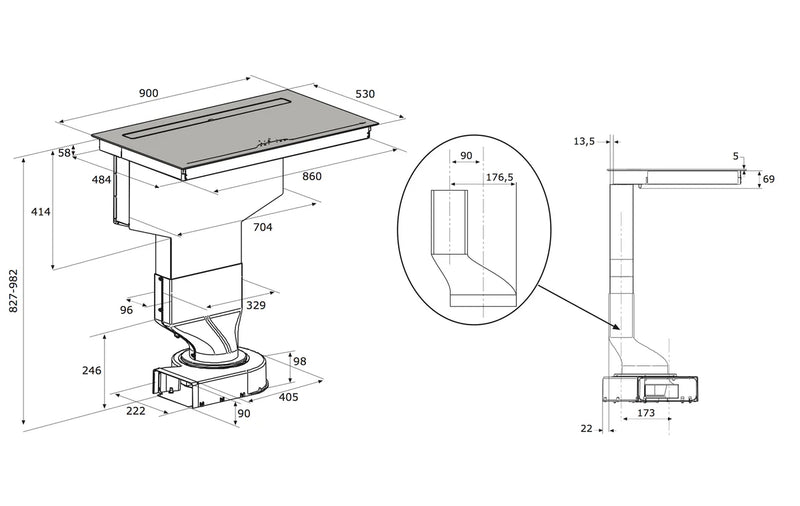 900
530
58
484
860
414
704
827-982
96
329
246
98
222
405
90
90
176,5
13,5
5
69
173
22