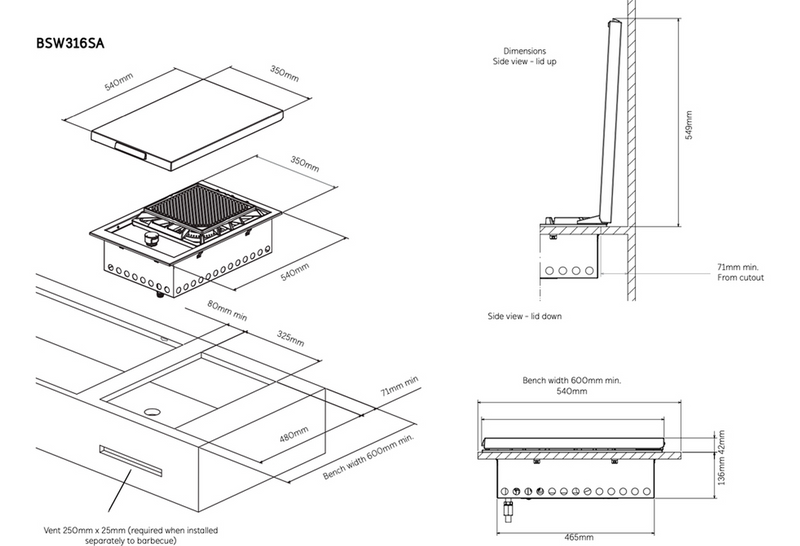 BSW316SA

540mm

350mm

350mm

540mm

80mm min

325mm

71mm min

480mm

Bench width 600mm min.

Vent 250mm x 25mm (required when installed separately to barbecue)

Dimensions
Side view - lid up

549mm

71mm min.
From cutout

Side view - lid down

Bench width 600mm min.
540mm

42mm

136mm

465mm