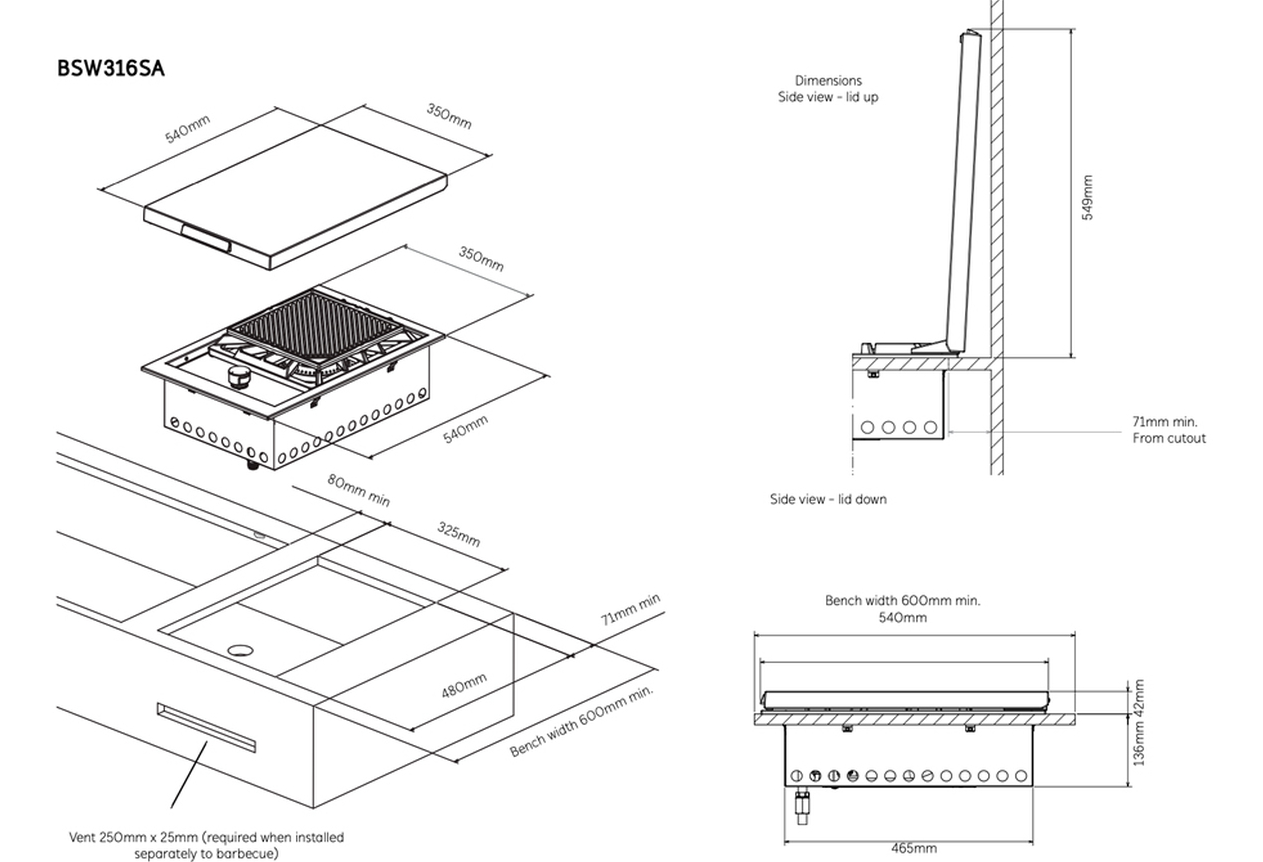 BSW316SA

540mm

350mm

350mm

540mm

80mm min

325mm

71mm min

480mm

Bench width 600mm min.

Vent 250mm x 25mm (required when installed separately to barbecue)

Dimensions
Side view - lid up

549mm

71mm min.
From cutout

Side view - lid down

Bench width 600mm min.
540mm

42mm

136mm

465mm