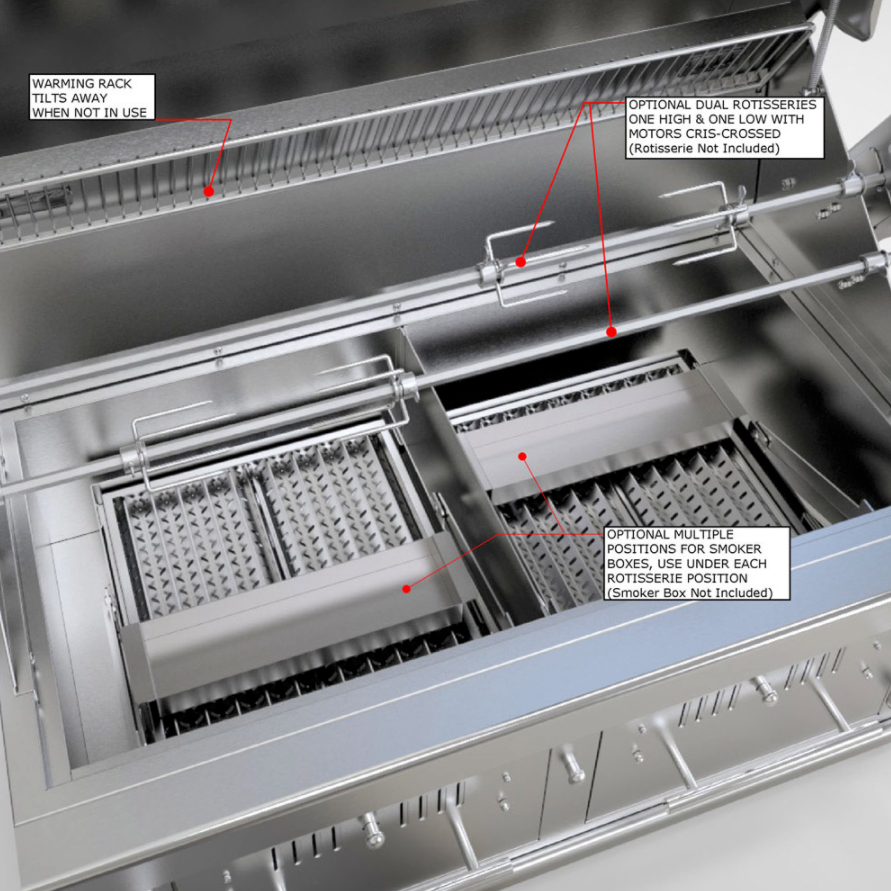 WARMING RACK TILTS AWAY WHEN NOT IN USE

OPTIONAL DUAL ROTISSERIES ONE HIGH & ONE LOW WITH MOTORS CRIS-CROSSED (Rotisserie Not Included)

OPTIONAL MULTIPLE POSITIONS FOR SMOKER BOXES, USE UNDER EACH ROTISSERIE POSITION (Smoker Box Not Included)