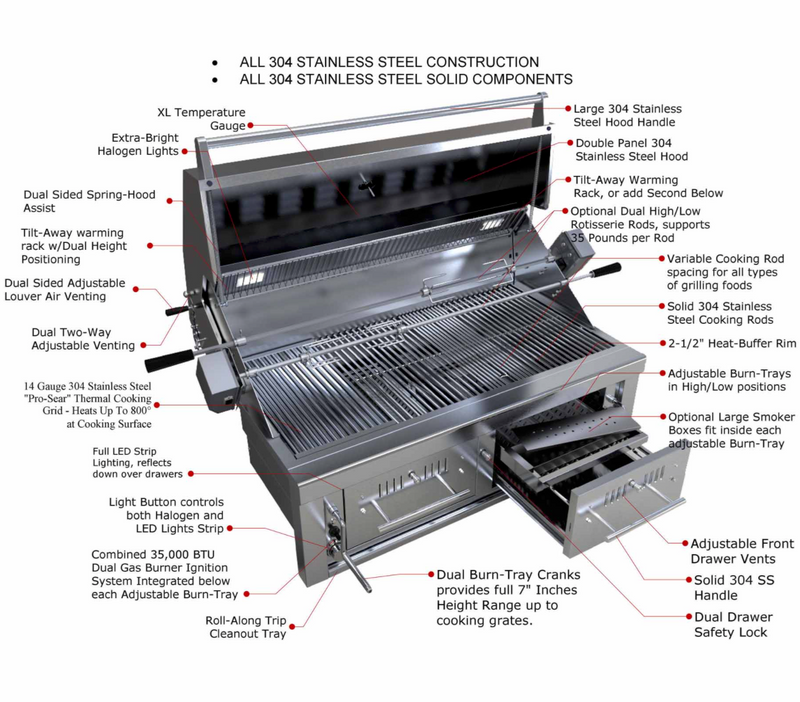 • ALL 304 STAINLESS STEEL CONSTRUCTION
• ALL 304 STAINLESS STEEL SOLID COMPONENTS

XL Temperature Gauge

Extra-Bright Halogen Lights

Dual Sided Spring-Hood Assist

Tilt-Away warming rack w/Dual Height Positioning

Dual Sided Adjustable Louver Air Venting

Dual Two-Way Adjustable Venting

14 Gauge 304 Stainless Steel "Pro-Sear" Thermal Cooking Grid - Heats Up To 800° at Cooking Surface

Full LED Strip Lighting, reflects down over drawers

Light Button controls both Halogen and LED Lights Strip

Combined 35,000 BTU Dual Gas Burner Ignition System Integrated below each Adjustable Burn-Tray

Roll-Along Trip Cleanout Tray

Large 304 Stainless Steel Hood Handle

Double Panel 304 Stainless Steel Hood

Tilt-Away Warming Rack, or add Second Below

Optional Dual High/Low Rotisserie Rods, supports 35 Pounds per Rod

Variable Cooking Rod spacing for all types of grilling foods

Solid 304 Stainless Steel Cooking Rods

2-1/2" Heat-Buffer Rim

Adjustable Burn-Trays in High/Low positions

Optional Large Smoker Boxes fit inside each adjustable Burn-Tray

Adjustable Front Drawer Vents

Solid 304 SS Handle

Dual Drawer Safety Lock

Dual Burn-Tray Cranks provides full 7" Inches Height Range up to cooking grates.