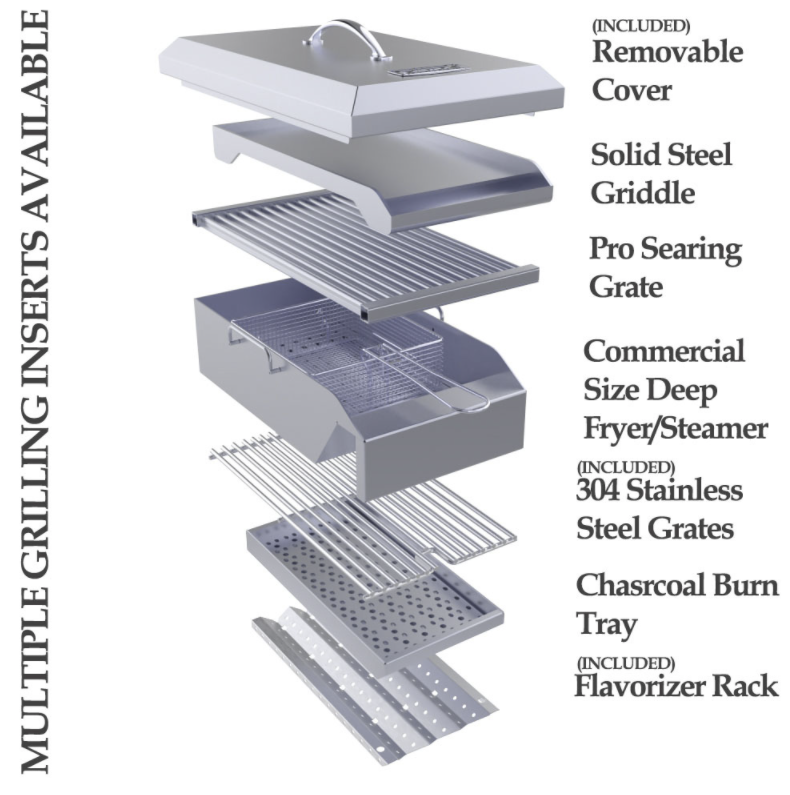 MULTIPLE GRILLING INSERTS AVAILABLE

(INCLUDED)
Removable Cover

Solid Steel Griddle

Pro Searing Grate

Commercial Size Deep Fryer/Steamer

(INCLUDED)
304 Stainless Steel Grates

Chasrcoal Burn Tray

(INCLUDED)
Flavorizer Rack