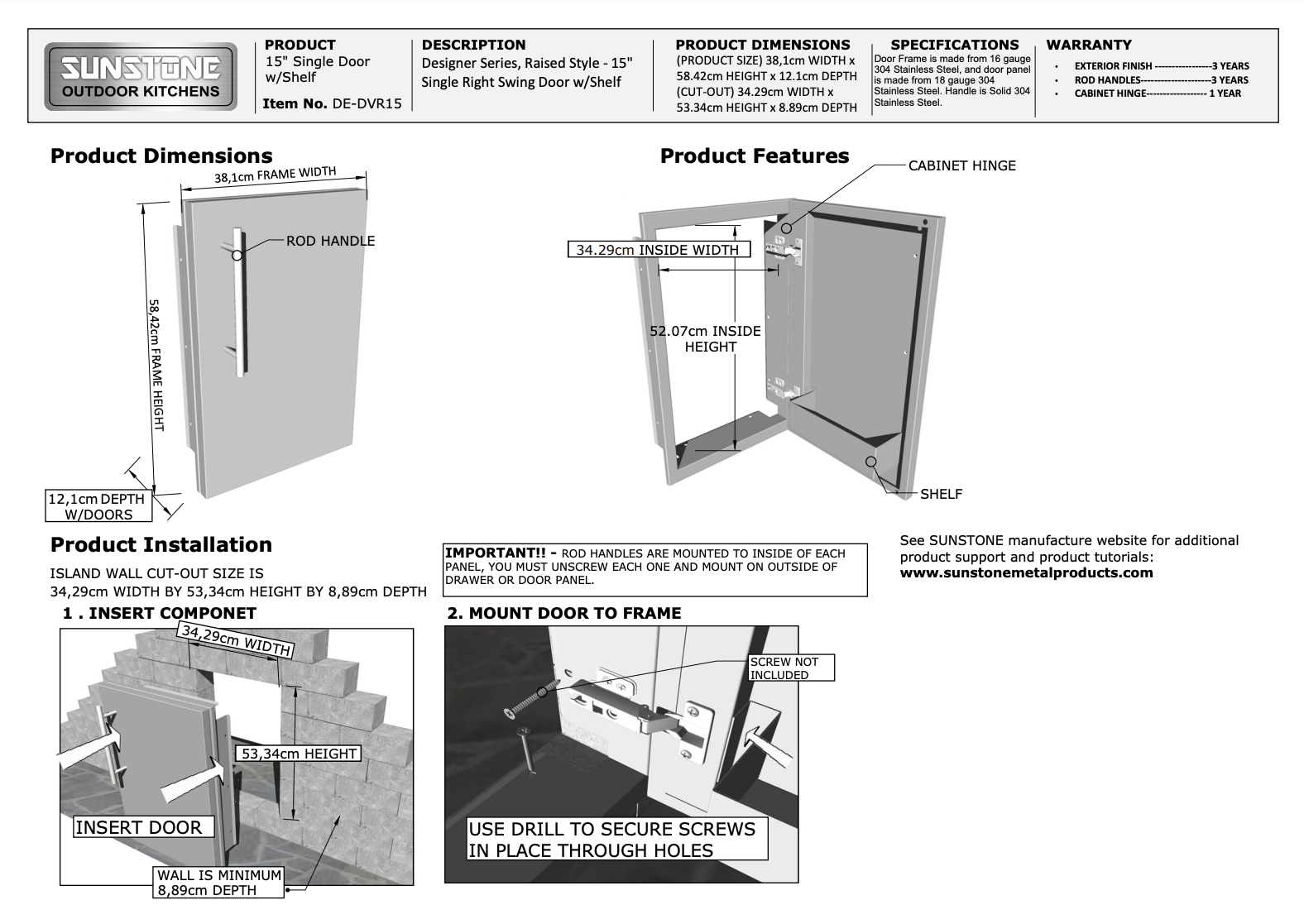 SUNSTONE
OUTDOOR KITCHENS

PRODUCT
15" Single Door w/Shelf
Item No. DE-DVR15

DESCRIPTION
Designer Series, Raised Style - 15" Single Right Swing Door w/Shelf

PRODUCT DIMENSIONS
(PRODUCT SIZE) 38,1cm WIDTH x 58.42cm HEIGHT x 12.1cm DEPTH
(CUT-OUT) 34.29cm WIDTH x 53.34cm HEIGHT x 8.89cm DEPTH

SPECIFICATIONS
Door Frame is made from 16 gauge 304 Stainless Steel, and door panel is made from 18 gauge 304 Stainless Steel. Handle is Solid 304 Stainless Steel.

WARRANTY
• EXTERIOR FINISH -----------------3 YEARS
• ROD HANDLES---------------------3 YEARS
• CABINET HINGE------------------ 1 YEAR

Product Dimensions

38,1cm FRAME WIDTH
ROD HANDLE
58,42cm FRAME HEIGHT
12,1cm DEPTH W/DOORS

Product Features

CABINET HINGE
34.29cm INSIDE WIDTH
52.07cm INSIDE HEIGHT
SHELF

Product Installation

ISLAND WALL CUT-OUT SIZE IS
34,29cm WIDTH BY 53,34cm HEIGHT BY 8,89cm DEPTH

IMPORTANT!! - ROD HANDLES ARE MOUNTED TO INSIDE OF EACH PANEL, YOU MUST UNSCREW EACH ONE AND MOUNT ON OUTSIDE OF DRAWER OR DOOR PANEL.

See SUNSTONE manufacture website for additional product support and product tutorials:
www.sunstonemetalproducts.com

1 . INSERT COMPONET
34,29cm WIDTH
53,34cm HEIGHT
INSERT DOOR
WALL IS MINIMUM 8,89cm DEPTH

2. MOUNT DOOR TO FRAME
SCREW NOT INCLUDED
USE DRILL TO SECURE SCREWS IN PLACE THROUGH HOLES