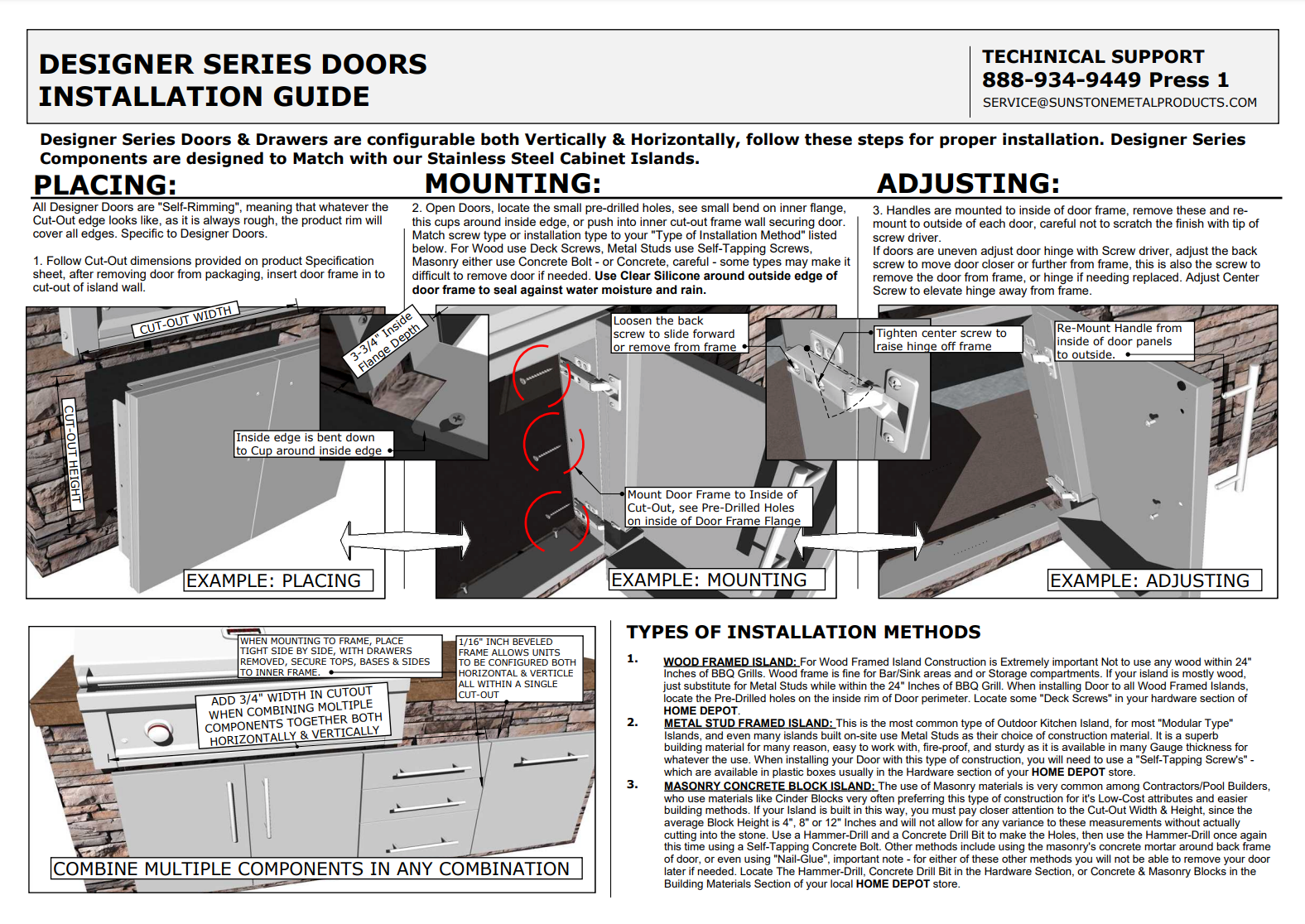 DESIGNER SERIES DOORS INSTALLATION GUIDE

TECHINICAL SUPPORT
888-934-9449 Press 1
SERVICE@SUNSTONEMETALPRODUCTS.COM

Designer Series Doors & Drawers are configurable both Vertically & Horizontally, follow these steps for proper installation. Designer Series Components are designed to Match with our Stainless Steel Cabinet Islands.

PLACING:

All Designer Doors are "Self-Rimming", meaning that whatever the Cut-Out edge looks like, as it is always rough, the product rim will cover all edges. Specific to Designer Doors.

1. Follow Cut-Out dimensions provided on product Specification sheet, after removing door from packaging, insert door frame in to cut-out of island wall.

MOUNTING:

2. Open Doors, locate the small pre-drilled holes, see small bend on inner flange, this cups around inside edge, or push into inner cut-out frame wall securing door. Match screw type or installation type to your "Type of Installation Method" listed below. For Wood use Deck Screws, Metal Studs use Self-Tapping Screws, Masonry either use Concrete Bolt - or Concrete, careful - some types may make it difficult to remove door if needed. Use Clear Silicone around outside edge of door frame to seal against water moisture and rain.

ADJUSTING:

3. Handles are mounted to inside of door frame, remove these and re-mount to outside of each door, careful not to scratch the finish with tip of screw driver.
If doors are uneven adjust door hinge with Screw driver, adjust the back screw to move door closer or further from frame, this is also the screw to remove the door from frame, or hinge if needing replaced. Adjust Center Screw to elevate hinge away from frame.

CUT-OUT WIDTH
CUT-OUT HEIGHT
3-3/4" Inside Flange Depth
Inside edge is bent down to Cup around inside edge
EXAMPLE: PLACING

Loosen the back screw to slide forward or remove from frame
Mount Door Frame to Inside of Cut-Out, see Pre-Drilled Holes on inside of Door Frame Flange
EXAMPLE: MOUNTING

Tighten center screw to raise hinge off frame
Re-Mount Handle from inside of door panels to outside.
EXAMPLE: ADJUSTING

WHEN MOUNTING TO FRAME, PLACE TIGHT SIDE BY SIDE, WITH DRAWERS REMOVED, SECURE TOPS, BASES & SIDES TO INNER FRAME.
1/16" INCH BEVELED FRAME ALLOWS UNITS TO BE CONFIGURED BOTH HORIZONTAL & VERTICLE ALL WITHIN A SINGLE CUT-OUT
ADD 3/4" WIDTH IN CUTOUT WHEN COMBINING MOLTIPLE COMPONENTS TOGETHER BOTH HORIZONTALLY & VERTICALLY
COMBINE MULTIPLE COMPONENTS IN ANY COMBINATION

TYPES OF INSTALLATION METHODS

1. WOOD FRAMED ISLAND: For Wood Framed Island Construction is Extremely important Not to use any wood within 24" Inches of BBQ Grills. Wood frame is fine for Bar/Sink areas and or Storage compartments. If your island is mostly wood, just substitute for Metal Studs while within the 24" Inches of BBQ Grill. When installing Door to all Wood Framed Islands, locate the Pre-Drilled holes on the inside rim of Door perimeter. Locate some "Deck Screws" in your hardware section of HOME DEPOT.

2. METAL STUD FRAMED ISLAND: This is the most common type of Outdoor Kitchen Island, for most "Modular Type" Islands, and even many islands built on-site use Metal Studs as their choice of construction material. It is a superb building material for many reason, easy to work with, fire-proof, and sturdy as it is available in many Gauge thickness for whatever the use. When installing your Door with this type of construction, you will need to use a "Self-Tapping Screw's" - which are available in plastic boxes usually in the Hardware section of your HOME DEPOT store.

3. MASONRY CONCRETE BLOCK ISLAND: The use of Masonry materials is very common among Contractors/Pool Builders, who use materials like Cinder Blocks very often preferring this type of construction for it's Low-Cost attributes and easier building methods. If your Island is built in this way, you must pay closer attention to the Cut-Out Width & Height, since the average Block Height is 4", 8" or 12" Inches and will not allow for any variance to these measurements without actually cutting into the stone. Use a Hammer-Drill and a Concrete Drill Bit to make the Holes, then use the Hammer-Drill once again this time using a Self-Tapping Concrete Bolt. Other methods include using the masonry's concrete mortar around back frame of door, or even using "Nail-Glue", important note - for either of these other methods you will not be able to remove your door later if needed. Locate The Hammer-Drill, Concrete Drill Bit in the Hardware Section, or Concrete & Masonry Blocks in the Building Materials Section of your local HOME DEPOT store.