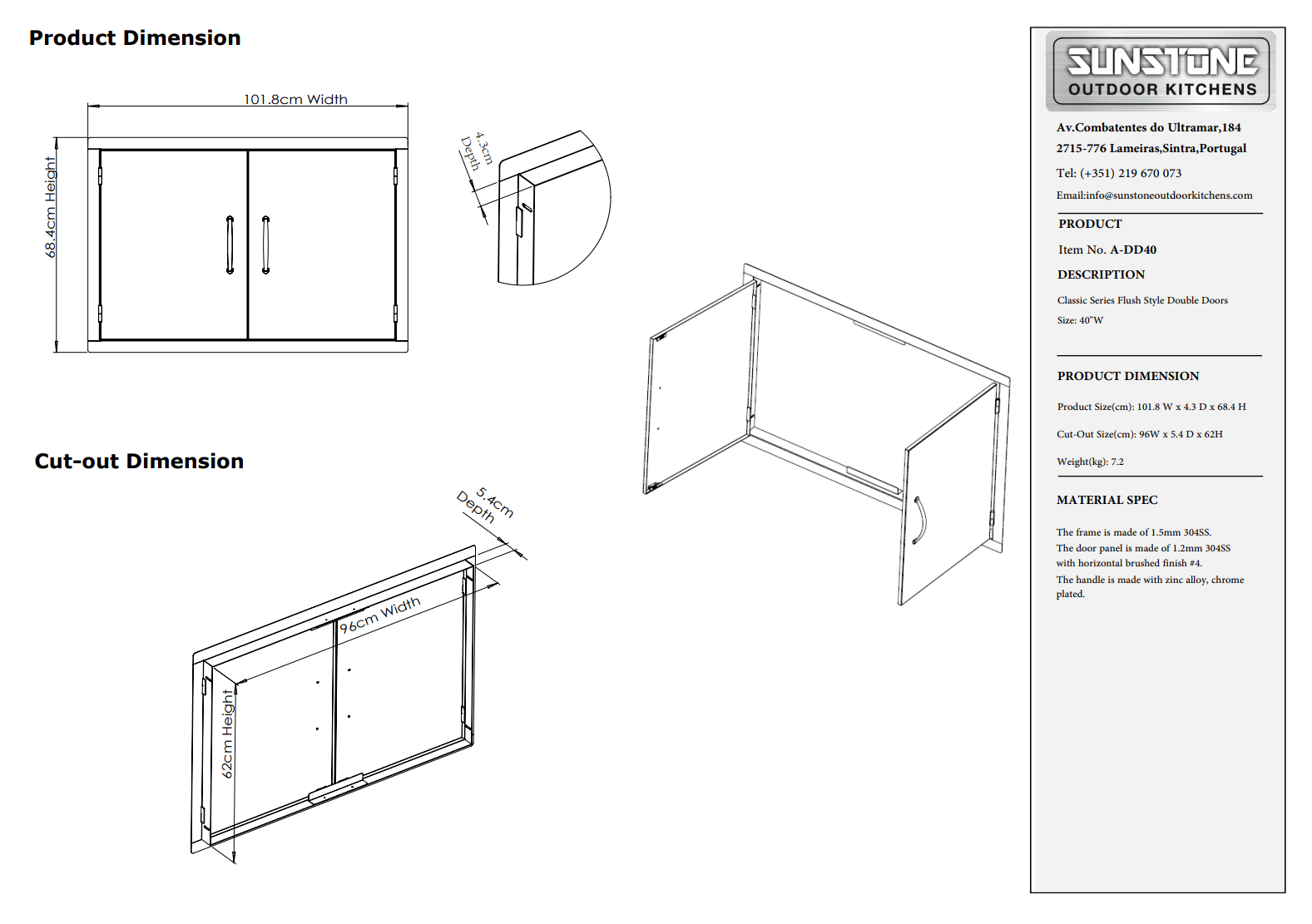 Product Dimension

101.8cm Width

68.4cm Height

4.3cm Depth

Cut-out Dimension

5.4cm Depth

96cm Width

62cm Height

SUNSTONE
OUTDOOR KITCHENS

Av.Combatentes do Ultramar,184
2715-776 Lameiras,Sintra,Portugal
Tel: (+351) 219 670 073
Email:info@sunstoneoutdoorkitchens.com

PRODUCT

Item No. A-DD40

DESCRIPTION

Classic Series Flush Style Double Doors
Size: 40"W

PRODUCT DIMENSION

Product Size(cm): 101.8 W x 4.3 D x 68.4 H

Cut-Out Size(cm): 96W x 5.4 D x 62H

Weight(kg): 7.2

MATERIAL SPEC

The frame is made of 1.5mm 304SS.
The door panel is made of 1.2mm 304SS with horizontal brushed finish #4.
The handle is made with zinc alloy, chrome plated.