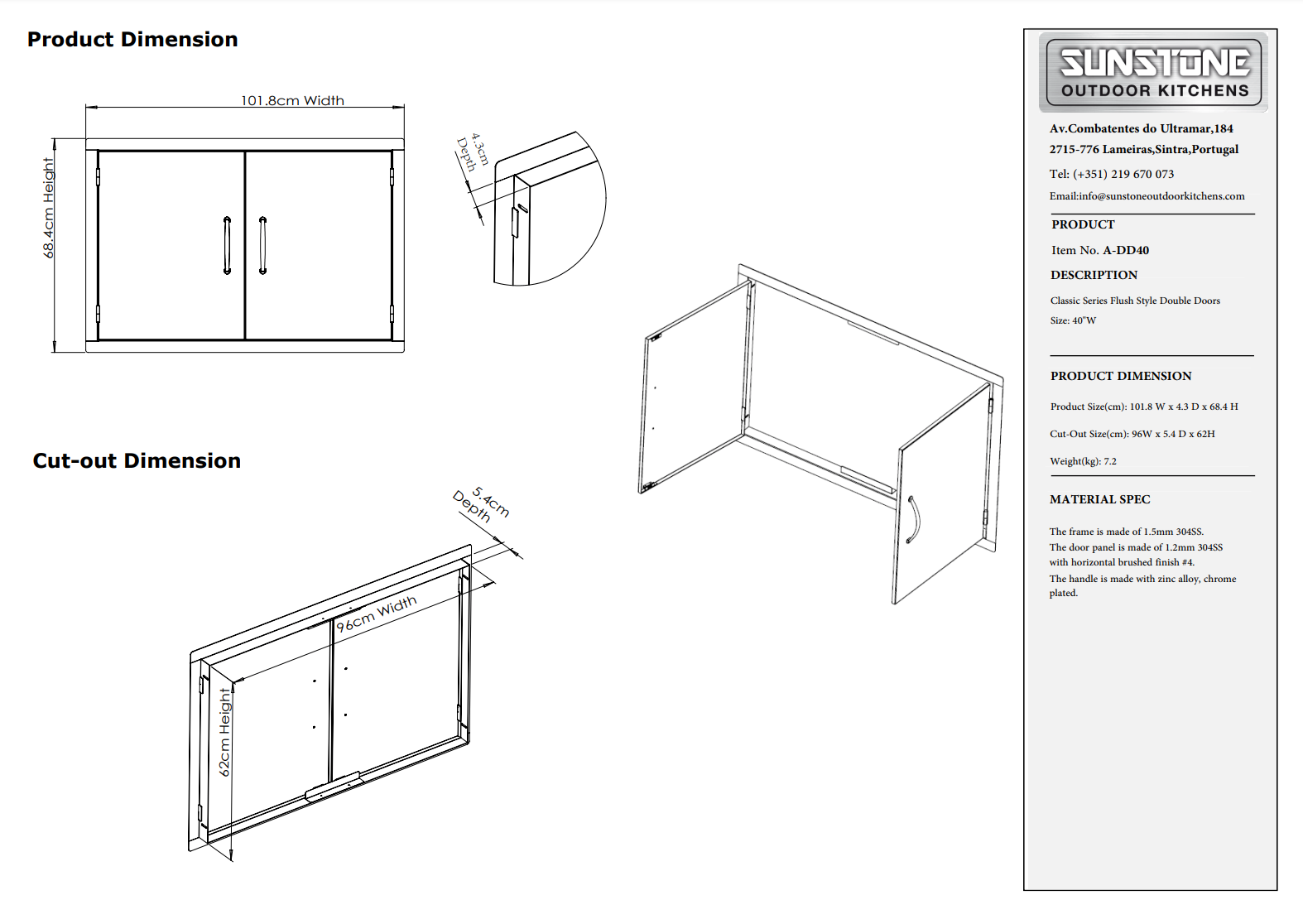 Product Dimension

101.8cm Width

68.4cm Height

4.3cm
Depth

Cut-out Dimension

5.4cm
Depth

96cm Width

62cm Height

SUNSTONE
OUTDOOR KITCHENS

Av.Combatentes do Ultramar,184
2715-776 Lameiras,Sintra,Portugal
Tel: (+351) 219 670 073
Email:info@sunstoneoutdoorkitchens.com

PRODUCT
Item No. A-DD40

DESCRIPTION
Classic Series Flush Style Double Doors
Size: 40"W

PRODUCT DIMENSION
Product Size(cm): 101.8 W x 4.3 D x 68.4 H
Cut-Out Size(cm): 96W x 5.4 D x 62H
Weight(kg): 7.2

MATERIAL SPEC
The frame is made of 1.5mm 304SS.
The door panel is made of 1.2mm 304SS with horizontal brushed finish #4.
The handle is made with zinc alloy, chrome plated.