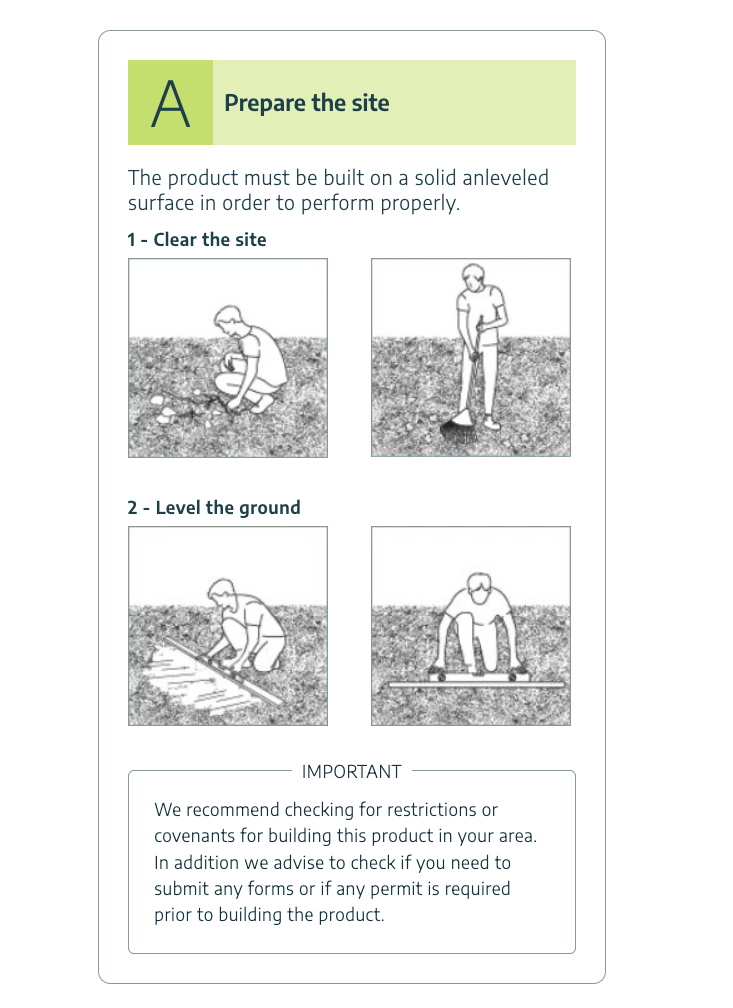 A Prepare the site

The product must be built on a solid anleveled surface in order to perform properly.

1 - Clear the site

2 - Level the ground

IMPORTANT

We recommend checking for restrictions or covenants for building this product in your area. In addition we advise to check if you need to submit any forms or if any permit is required prior to building the product.