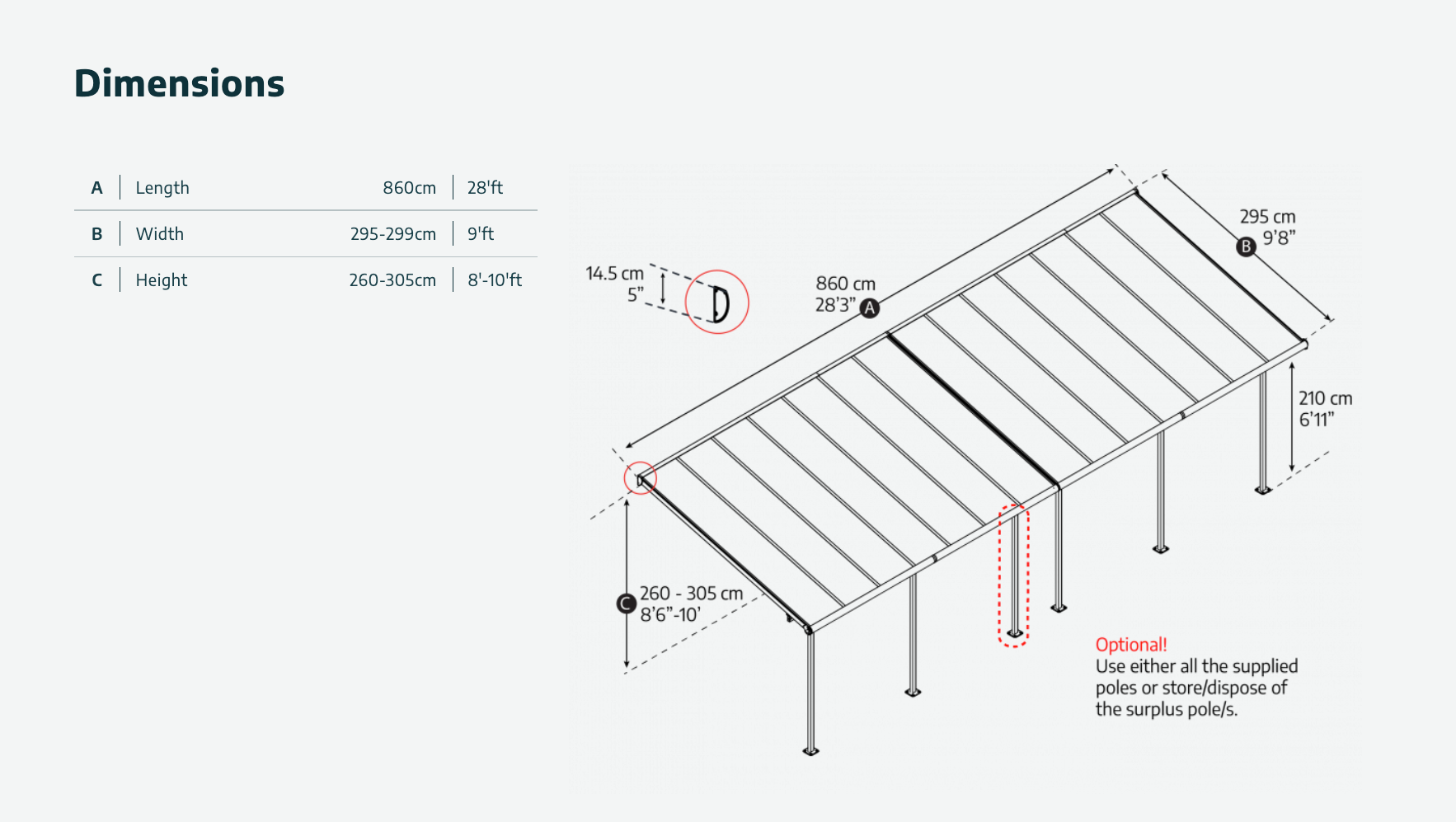 Dimensions

| A | Length | 860cm | 28'ft |
|---|---|---|---|
| B | Width | 295-299cm | 9'ft |
| C | Height | 260-305cm | 8'-10'ft |

14.5 cm
5"

860 cm
28'3" A

295 cm
B 9'8"

210 cm
6'11"

C 260 - 305 cm
8'6"-10'

Optional!
Use either all the supplied poles or store/dispose of the surplus pole/s.