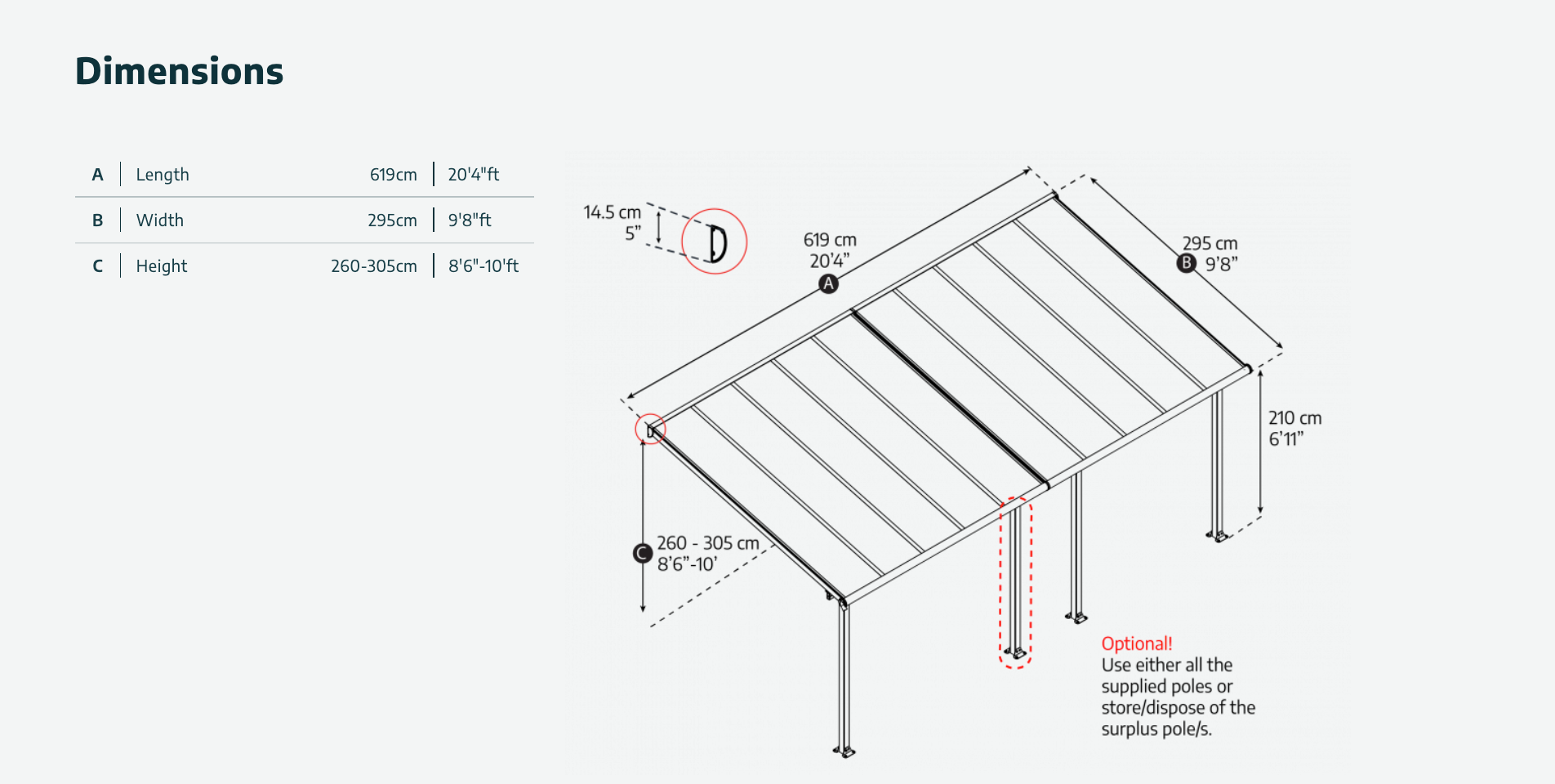 Dimensions

| A | Length | 619cm | 20'4"ft |
|---|---|---|---|
| B | Width | 295cm | 9'8"ft |
| C | Height | 260-305cm | 8'6"-10'ft |

14.5 cm
5"

619 cm
20'4"
A

295 cm
B 9'8"

210 cm
6'11"

C 260 - 305 cm
8'6"-10'

Optional!
Use either all the supplied poles or store/dispose of the surplus pole/s.