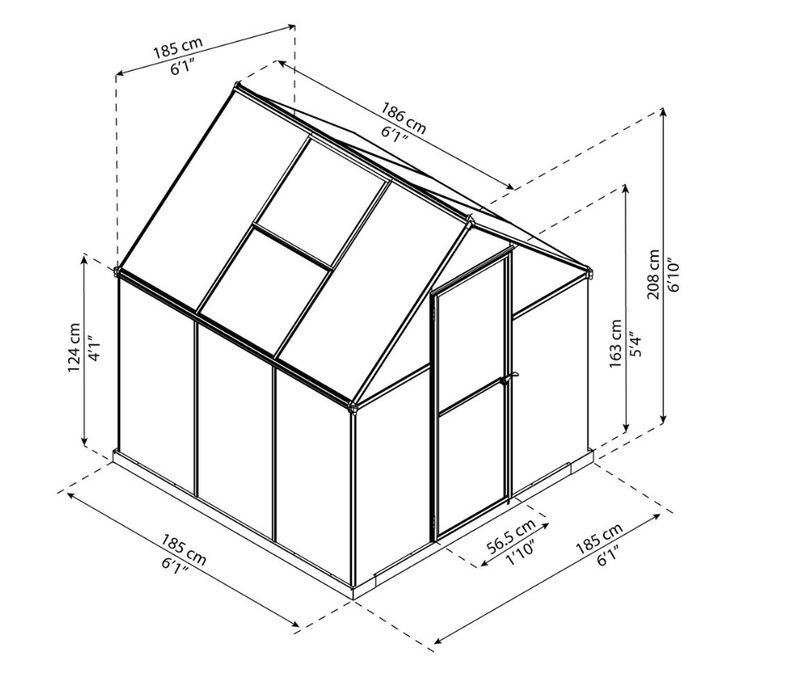 185 cm
6'1"

186 cm
6'1"

124 cm
4'1"

163 cm
5'4"

208 cm
6'10"

185 cm
6'1"

56.5 cm
1'10"

185 cm
6'1"